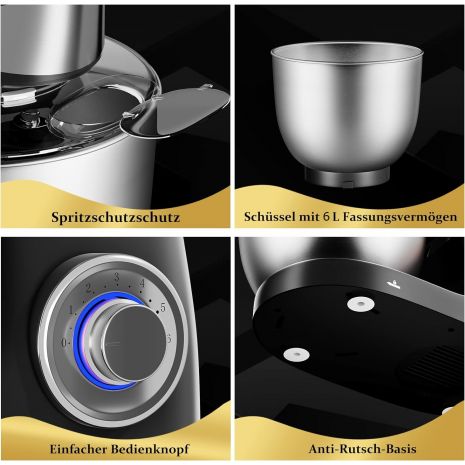 Spritzschutzschutz

Schüssel mit 6 L Fassungsvermögen

0 1 2 3 4 5 6

Einfacher Bedienknopf

Anti-Rutsch-Basis